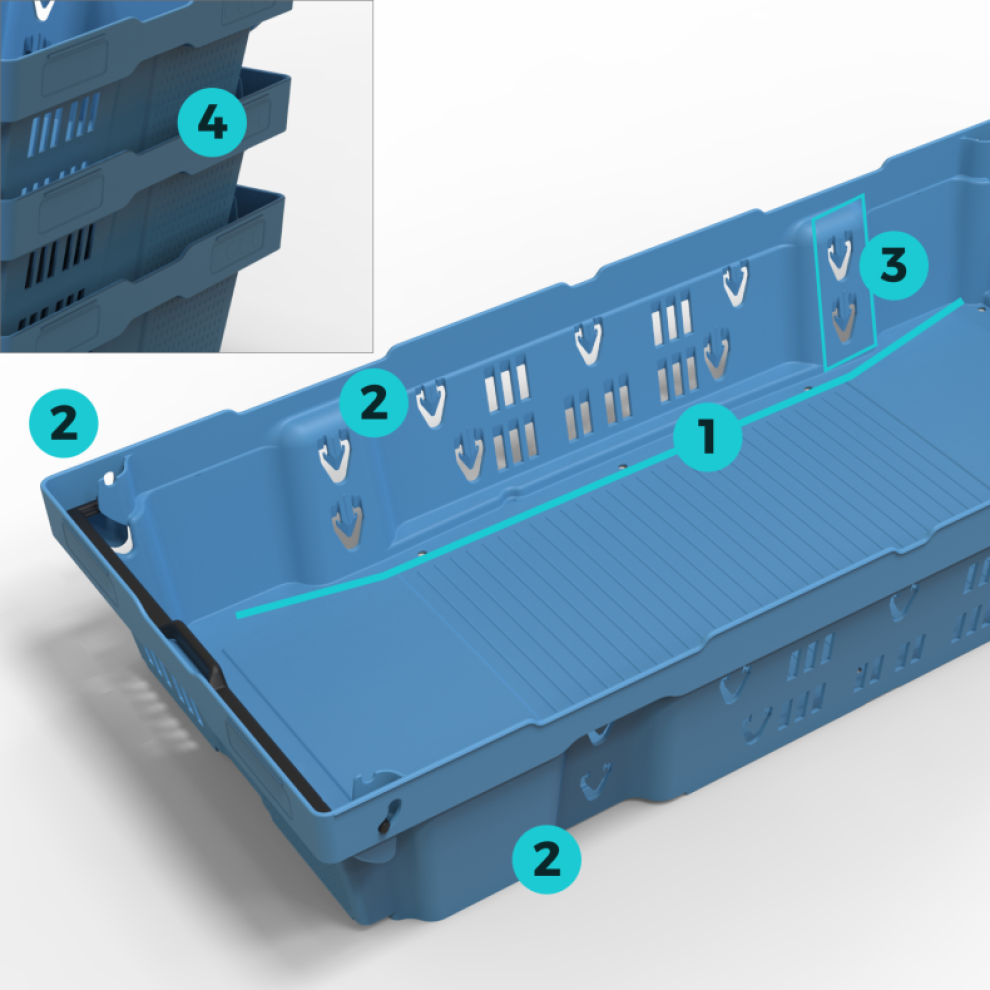 4
3
2
2
1
2